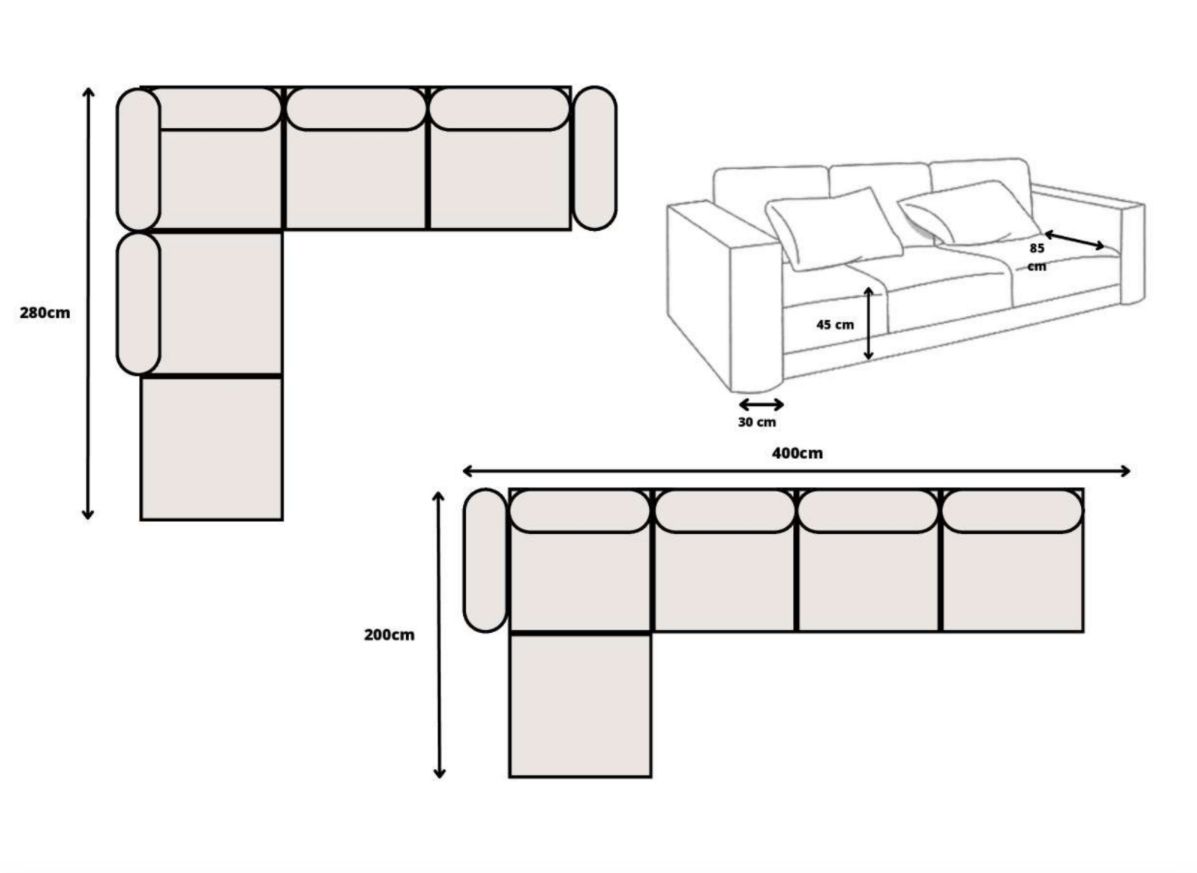 280cm

85 cm

45 cm

30 cm

400cm

200cm